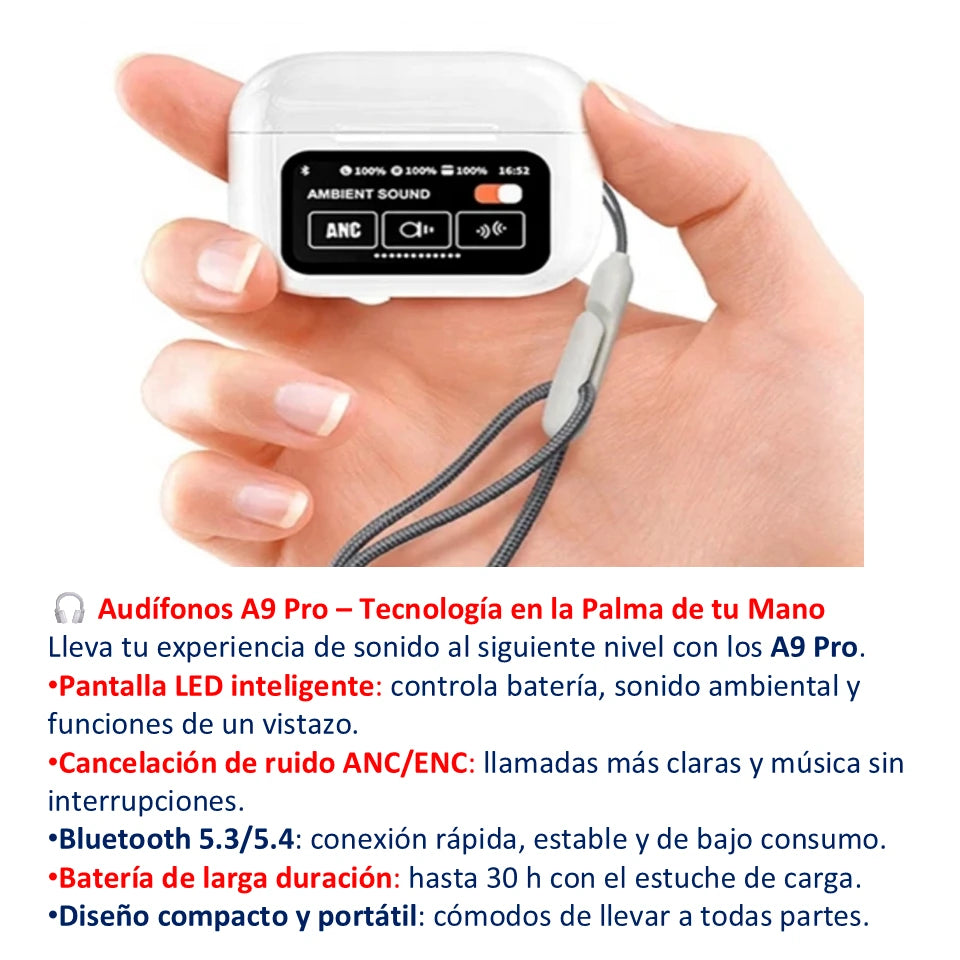 100% 100% 100% 16:52
AMBIENT SOUND
ANC

🎧 Audífonos A9 Pro – Tecnología en la Palma de tu Mano
Lleva tu experiencia de sonido al siguiente nivel con los A9 Pro.
•Pantalla LED inteligente: controla batería, sonido ambiental y funciones de un vistazo.
•Cancelación de ruido ANC/ENC: llamadas más claras y música sin interrupciones.
•Bluetooth 5.3/5.4: conexión rápida, estable y de bajo consumo.
•Batería de larga duración: hasta 30 h con el estuche de carga.
•Diseño compacto y portátil: cómodos de llevar a todas partes.